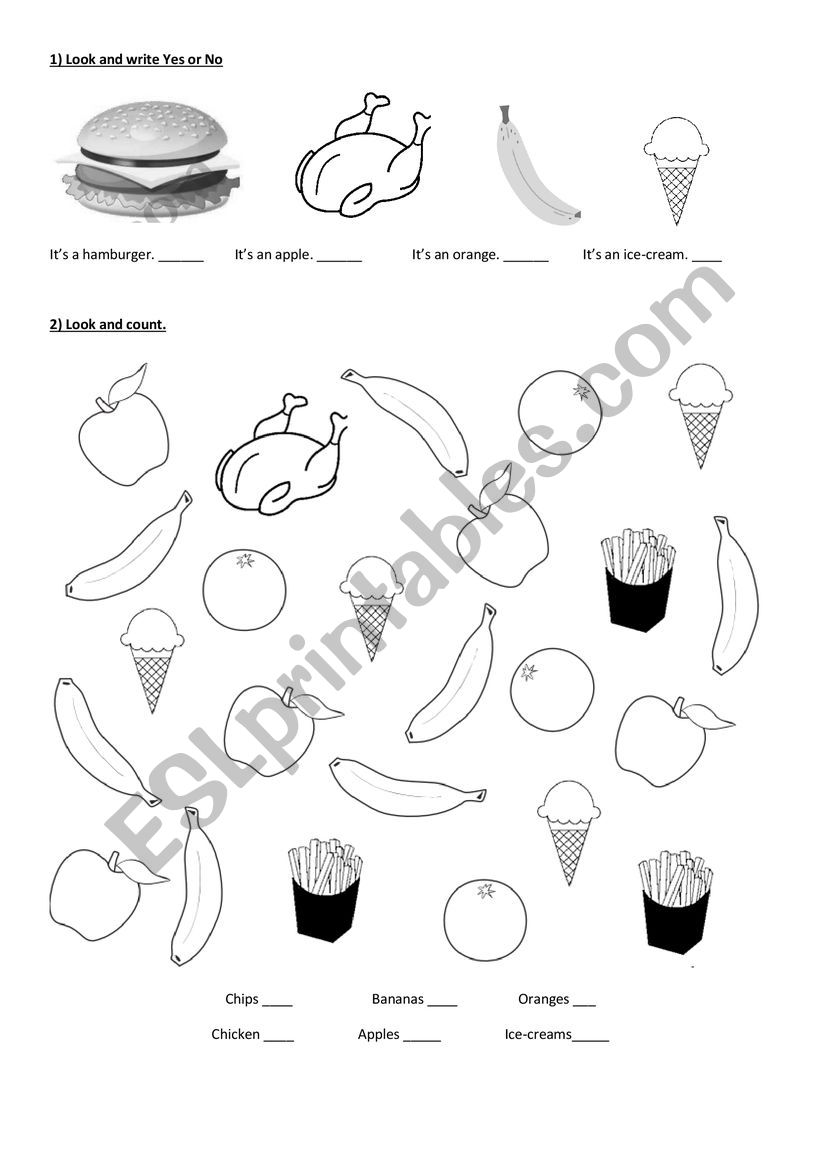 1) Look and write Yes or No

It's a hamburger. ______ It's an apple. ______ It's an orange. ______ It's an ice-cream. ____

2) Look and count.

ESLprintables.com

Chips ____ Bananas ____ Oranges ___

Chicken ____ Apples _____ Ice-creams_____