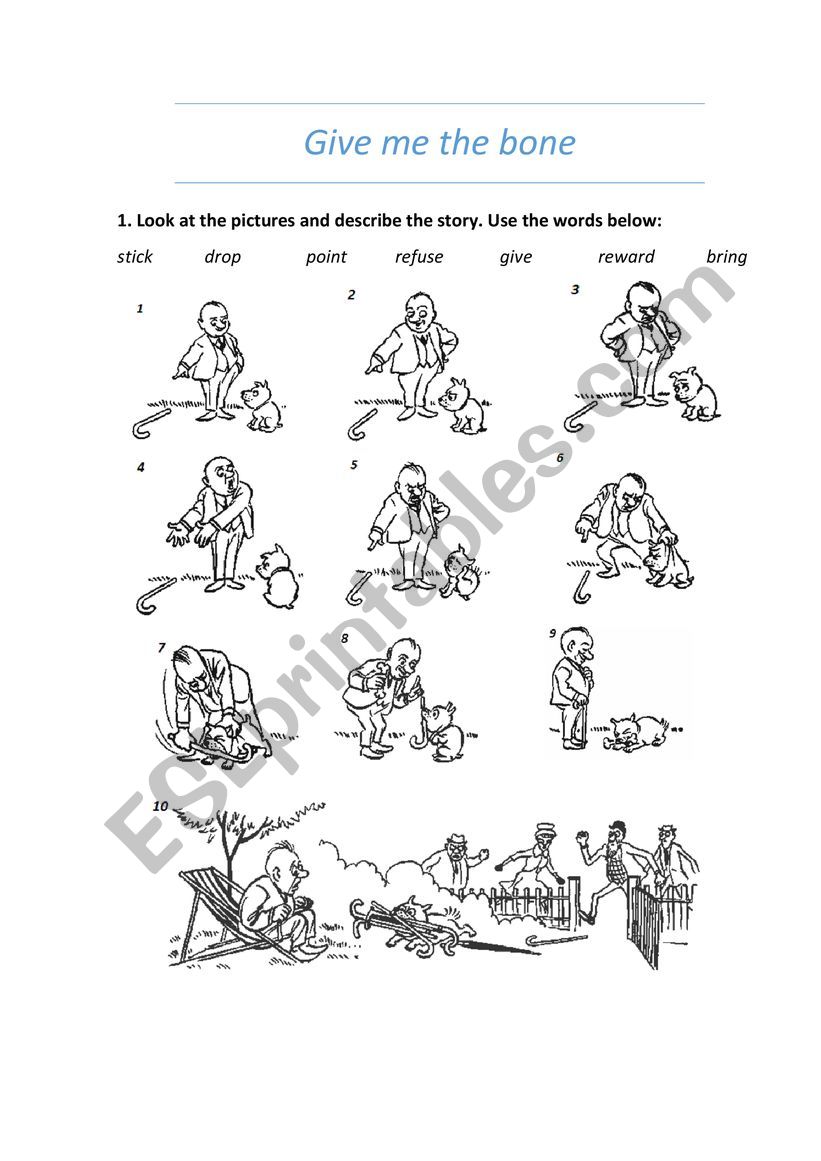 Give me the bone

1. Look at the pictures and describe the story. Use the words below:

stick drop point refuse give reward bring

1

2

3

4

5

6

7

8

9

10

ESLprintables.com