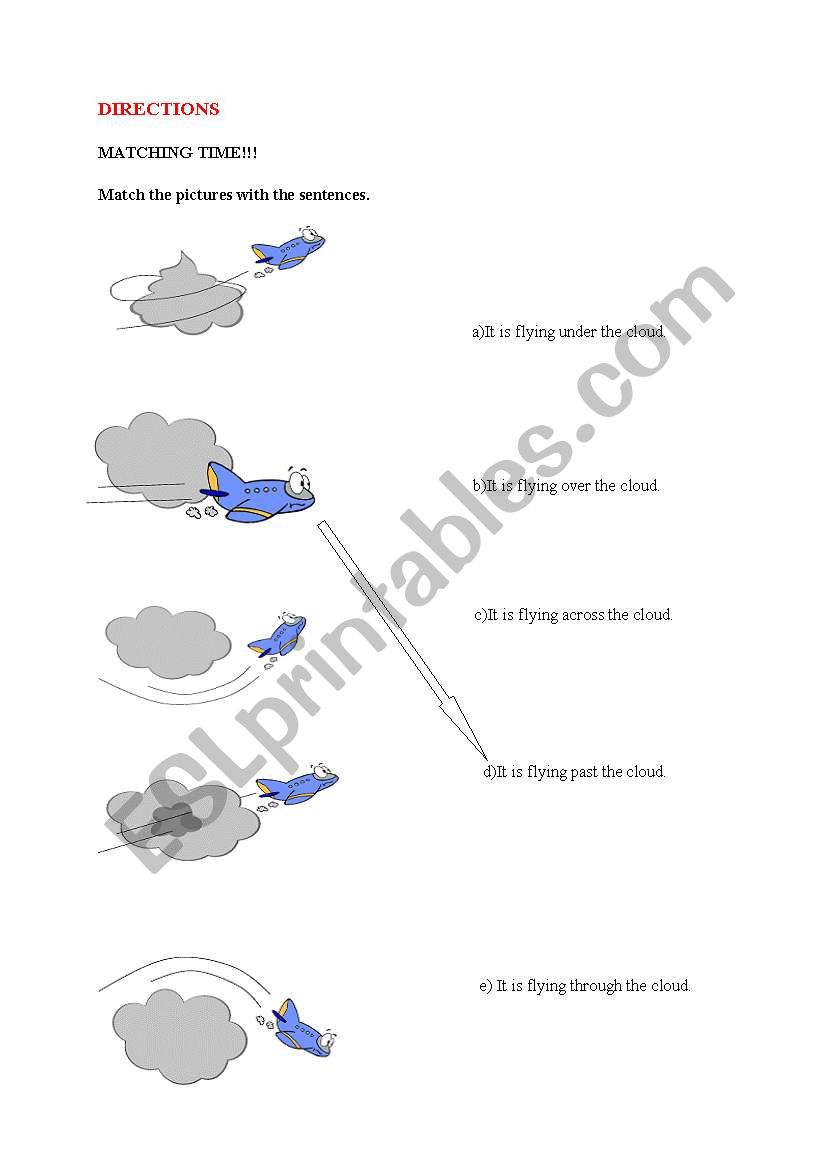 DIRECTIONS

MATCHING TIME!!!

Match the pictures with the sentences.

a)It is flying under the cloud.

b)It is flying over the cloud.

c)It is flying across the cloud.

d)It is flying past the cloud.

e) It is flying through the cloud.

ESLprintables.com