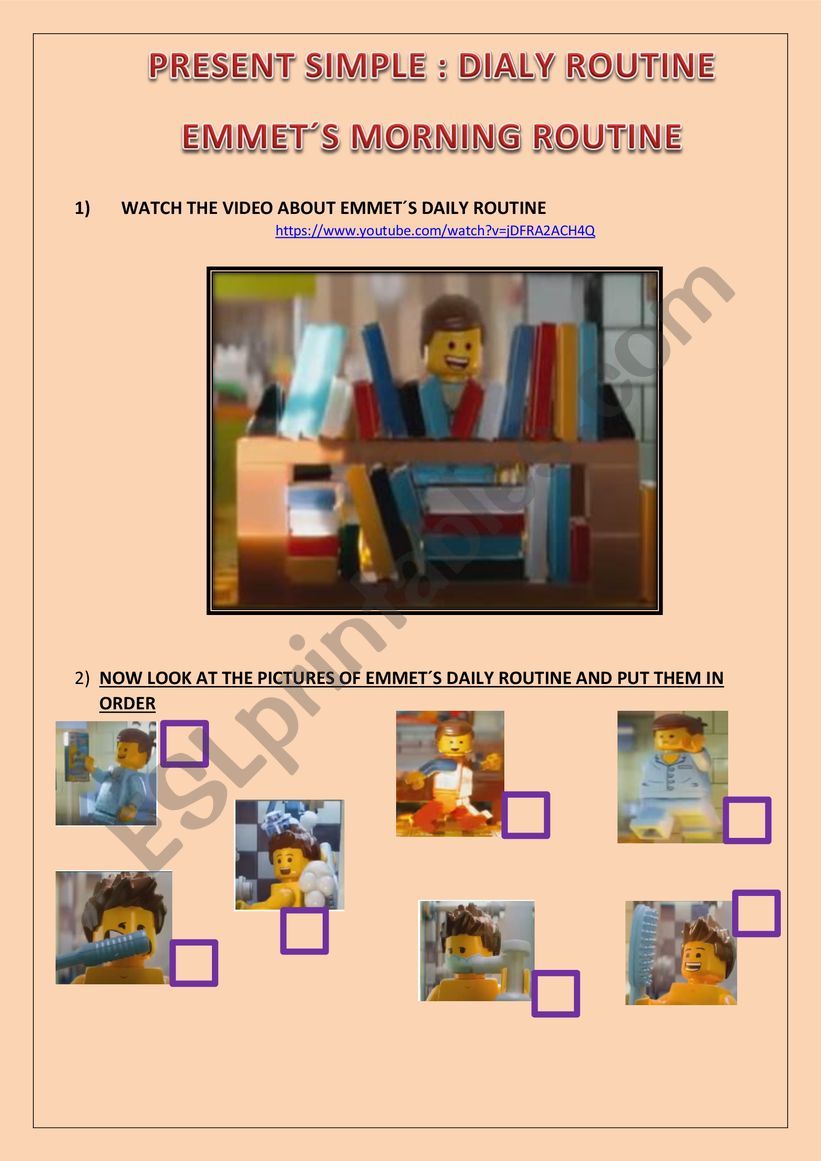 PRESENT SIMPLE : DIALY ROUTINE

EMMET´S MORNING ROUTINE

1) WATCH THE VIDEO ABOUT EMMET´S DAILY ROUTINE

https://www.youtube.com/watch?v=jDFRA2ACH4Q

ESLprintables.com

2) NOW LOOK AT THE PICTURES OF EMMET´S DAILY ROUTINE AND PUT THEM IN ORDER